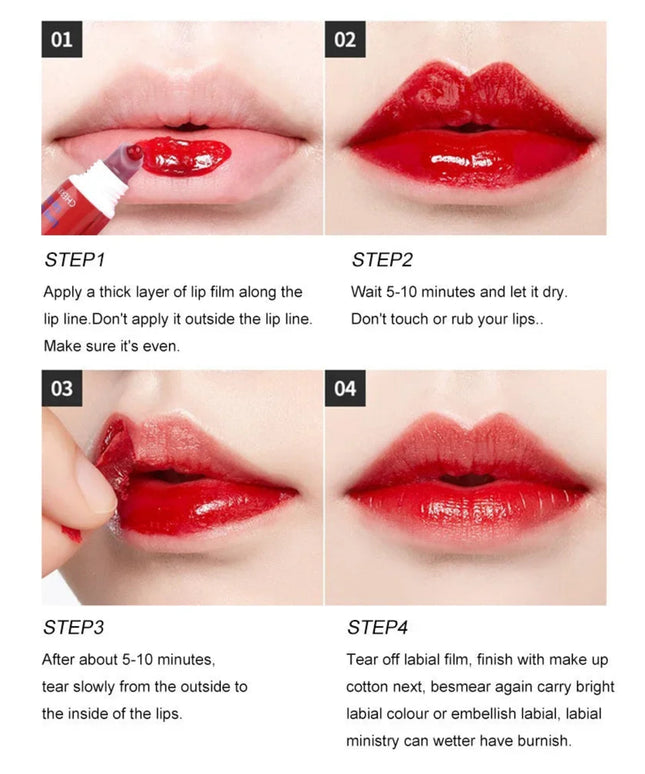 01

STEP1

Apply a thick layer of lip film along the lip line.Don't apply it outside the lip line. Make sure it's even.

02

STEP2

Wait 5-10 minutes and let it dry. Don't touch or rub your lips..

03

STEP3

After about 5-10 minutes, tear slowly from the outside to the inside of the lips.

04

STEP4

Tear off labial film, finish with make up cotton next, besmear again carry bright labial colour or embellish labial, labial ministry can wetter have burnish.