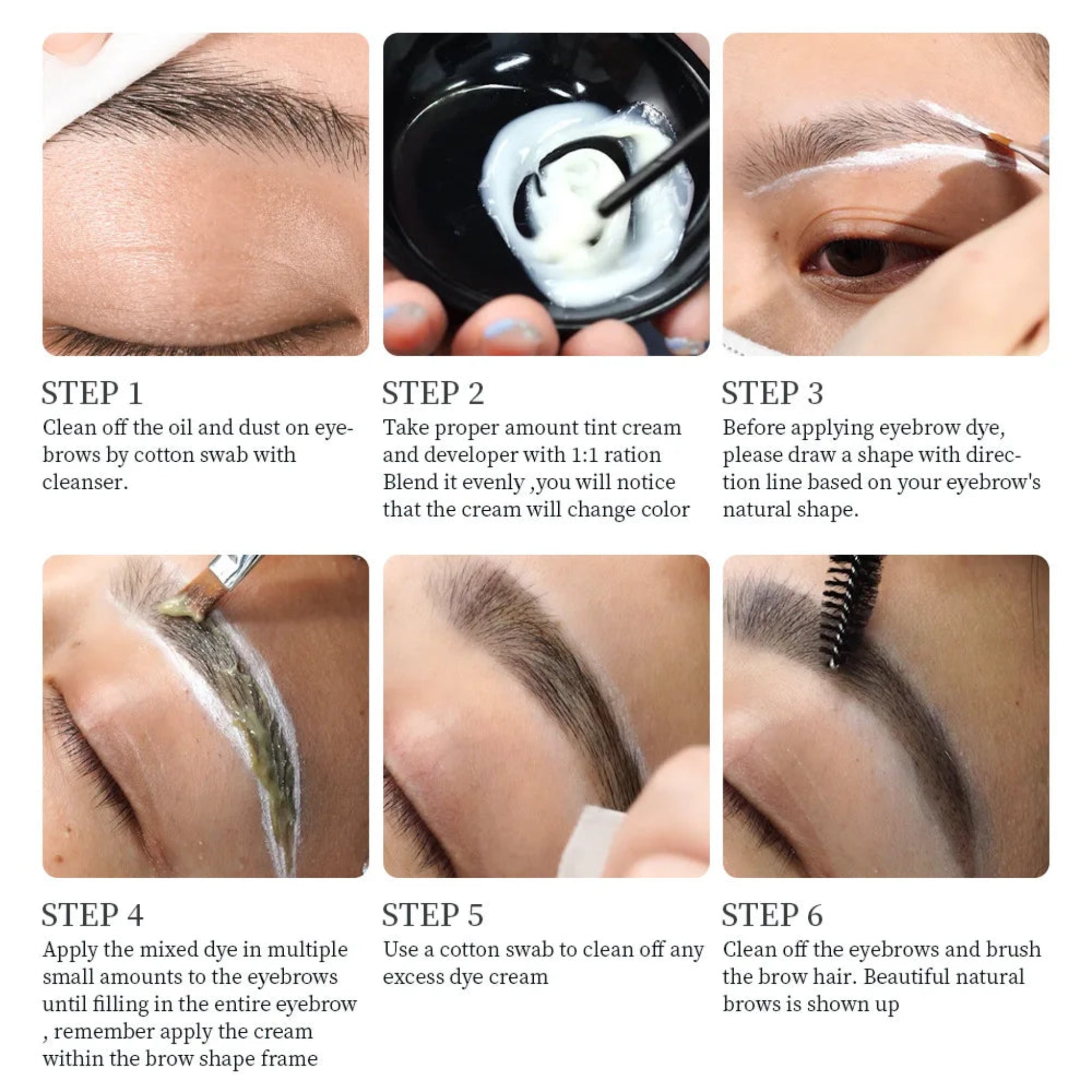 STEP 1
Clean off the oil and dust on eyebrows by cotton swab with cleanser.

STEP 2
Take proper amount tint cream and developer with 1:1 ration Blend it evenly ,you will notice that the cream will change color

STEP 3
Before applying eyebrow dye, please draw a shape with direction line based on your eyebrow's natural shape.

STEP 4
Apply the mixed dye in multiple small amounts to the eyebrows until filling in the entire eyebrow , remember apply the cream within the brow shape frame

STEP 5
Use a cotton swab to clean off any excess dye cream

STEP 6
Clean off the eyebrows and brush the brow hair. Beautiful natural brows is shown up